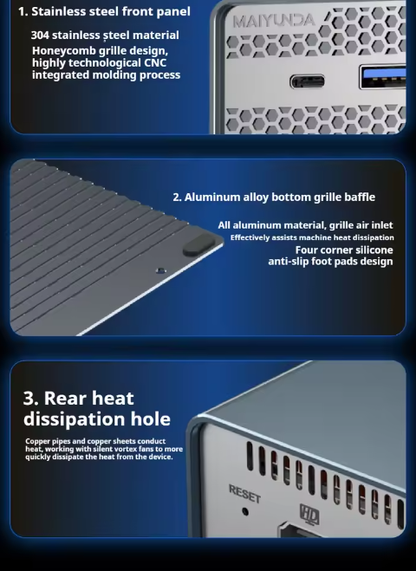 1. Stainless steel front panel

304 stainless steel material
Honeycomb grille design, highly technological CNC integrated molding process

MAIYUNDA

2. Aluminum alloy bottom grille baffle

All aluminum material, grille air inlet
Effectively assists machine heat dissipation
Four corner silicone anti-slip foot pads design

3. Rear heat dissipation hole

Copper pipes and copper sheets conduct heat, working with silent vortex fans to more quickly dissipate the heat from the device.

RESET

HD